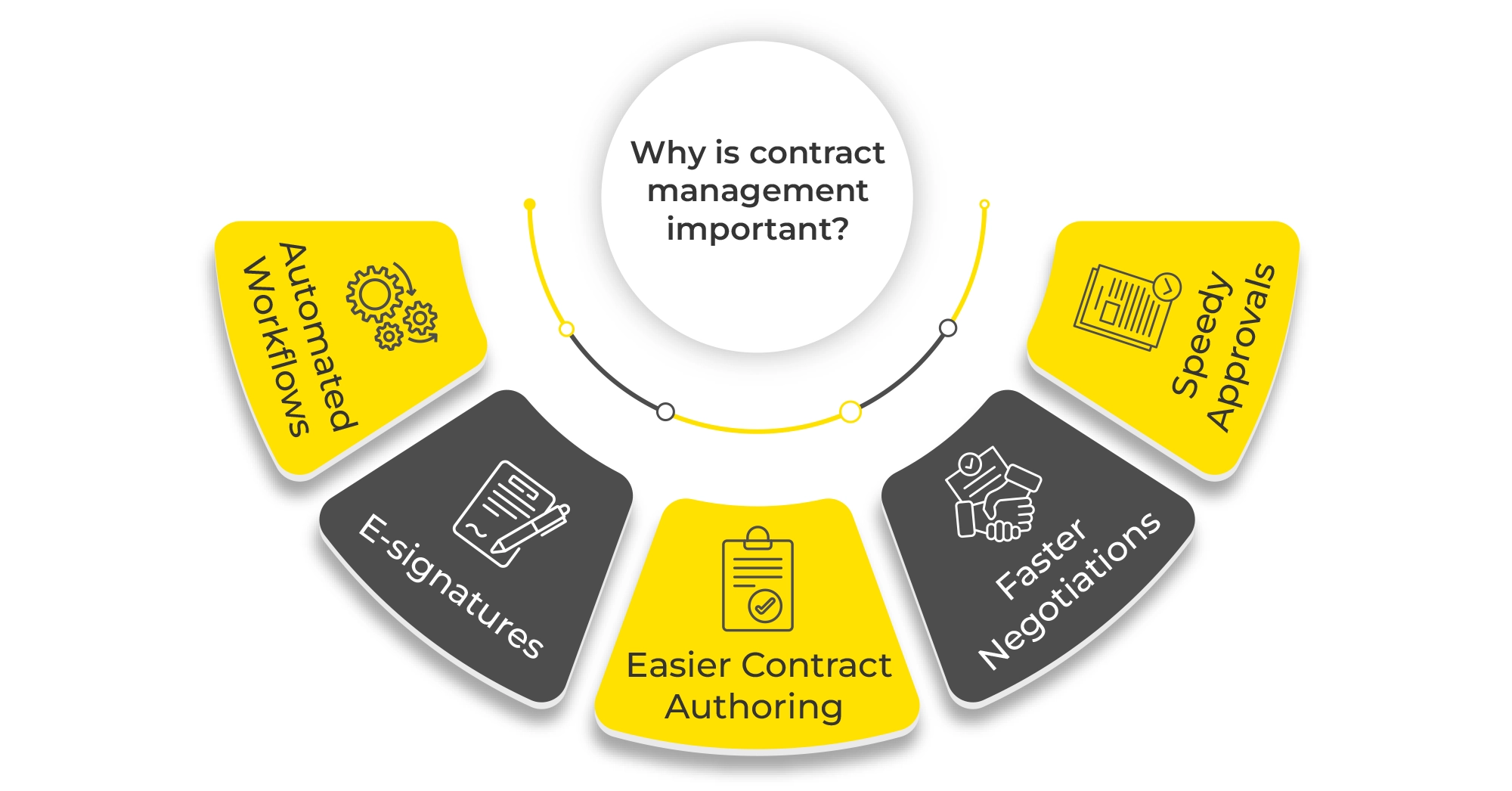 Why is contract management important?

Automated Workflows

E-signatures

Easier Contract Authoring

Faster Negotiations

Speedy Approvals