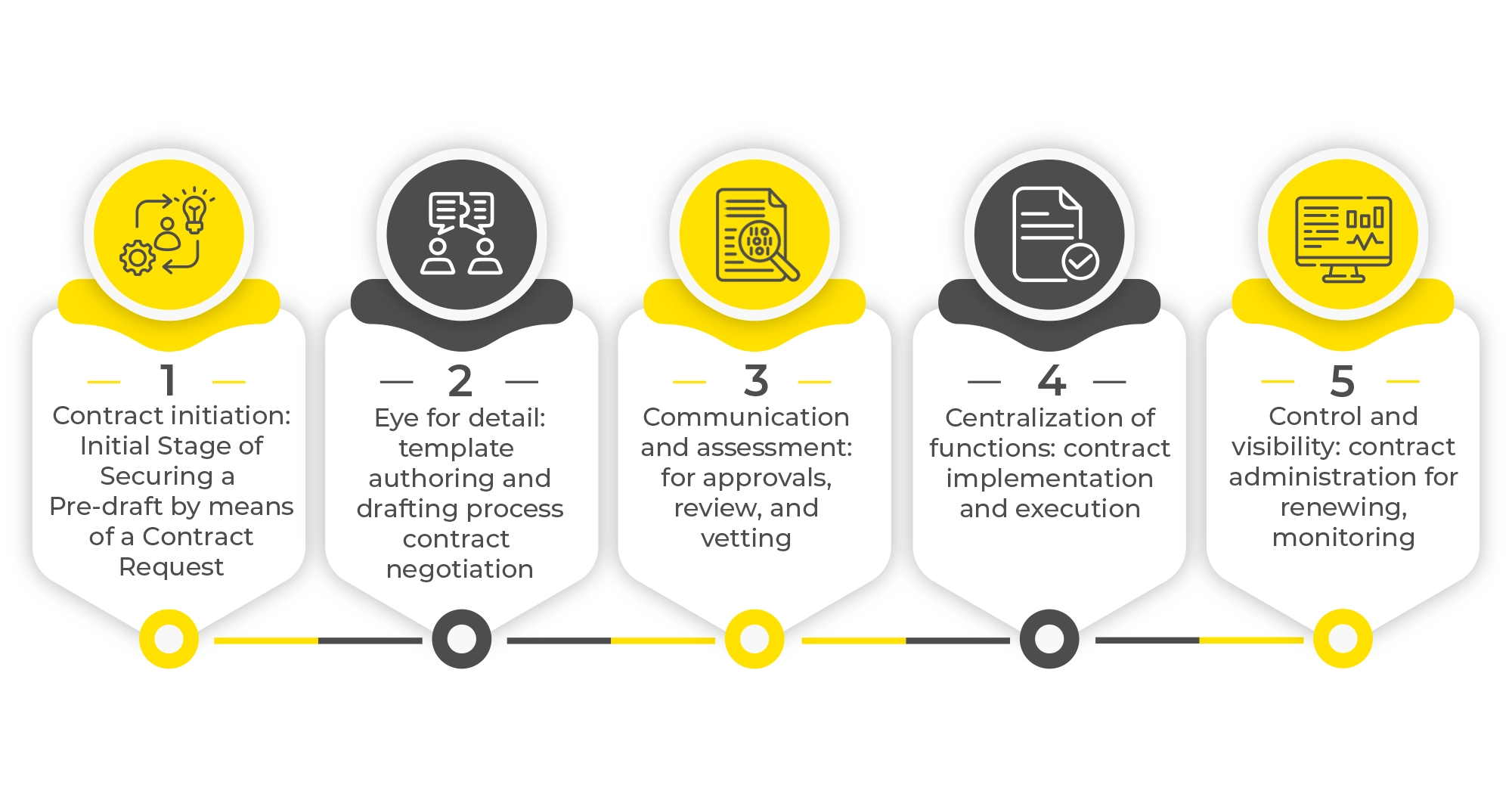 1
Contract initiation: Initial Stage of Securing a Pre-draft by means of a Contract Request

2
Eye for detail: template authoring and drafting process contract negotiation

3
Communication and assessment: for approvals, review, and vetting

4
Centralization of functions: contract implementation and execution

5
Control and visibility: contract administration for renewing, monitoring